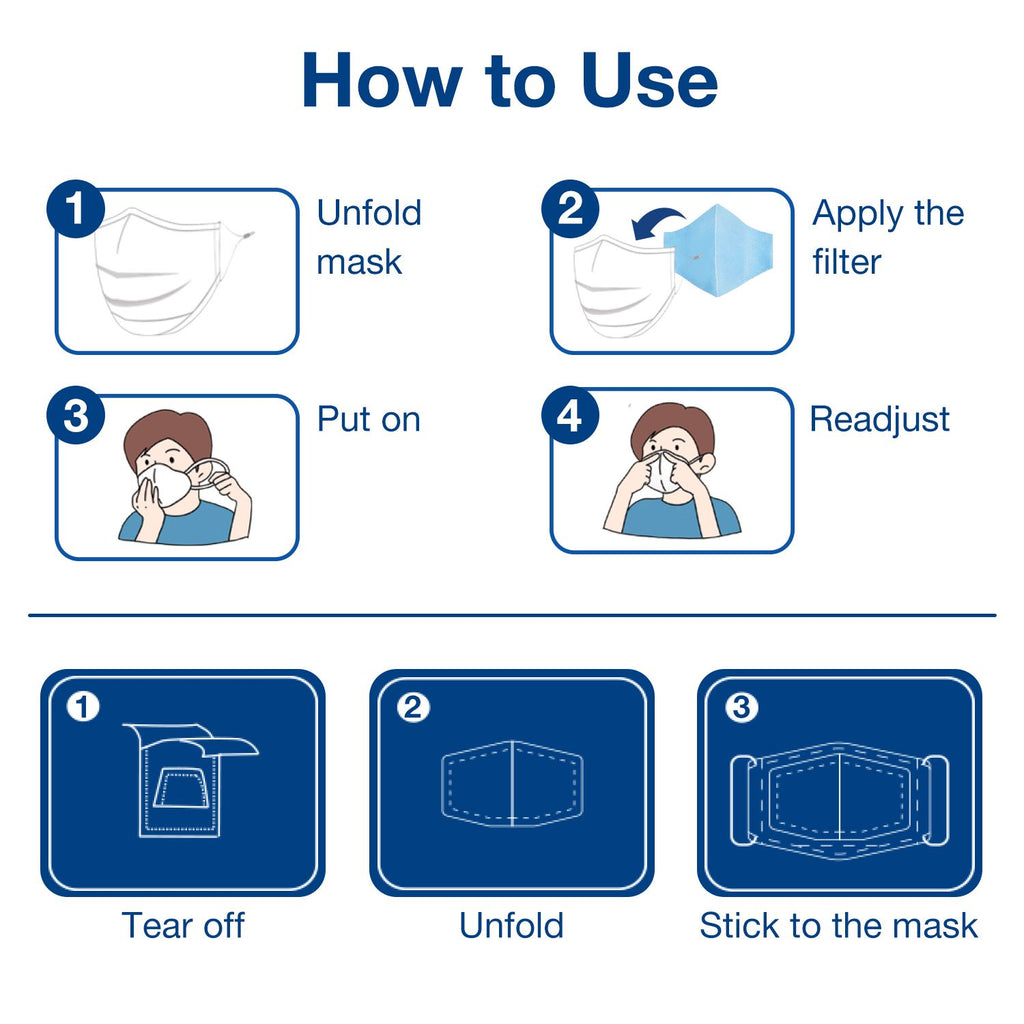 How to Use

1 Unfold mask

2 Apply the filter

3 Put on

4 Readjust

1 Tear off

2 Unfold

3 Stick to the mask