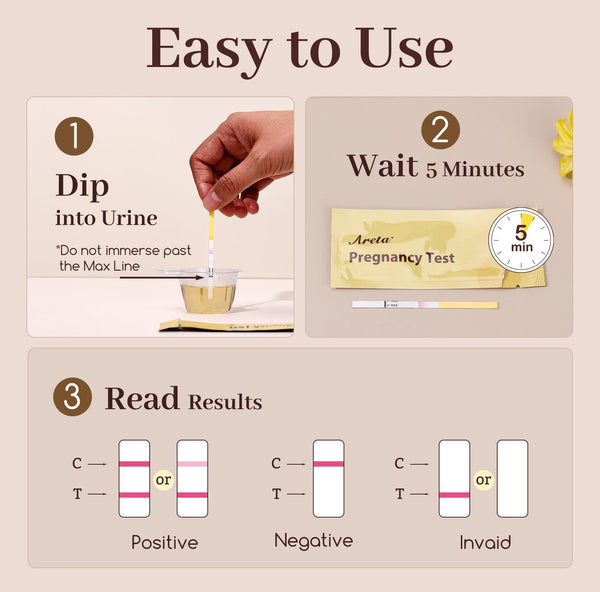 Easy to Use

1

Dip
into Urine

*Do not immerse past the Max Line

2

Wait 5 Minutes

Areta
Pregnancy Test

5
min

3 Read Results

C
T
or
Positive

C
T
Negative

C
T
or
Invaid