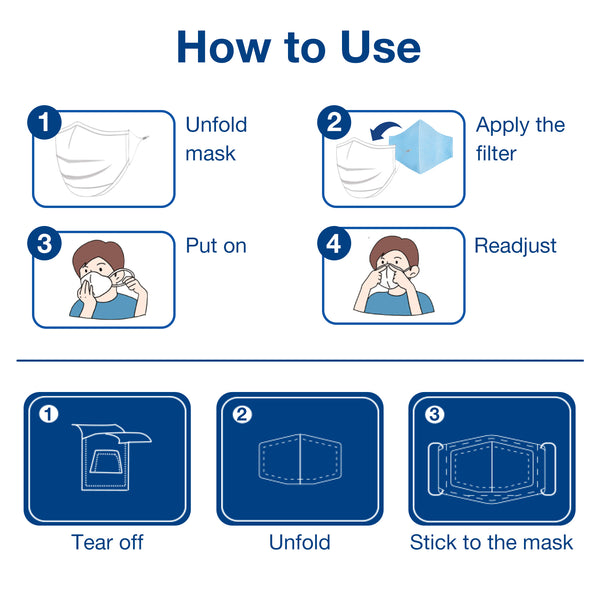 How to Use

1 Unfold mask

2 Apply the filter

3 Put on

4 Readjust

1

Tear off

2

Unfold

3

Stick to the mask