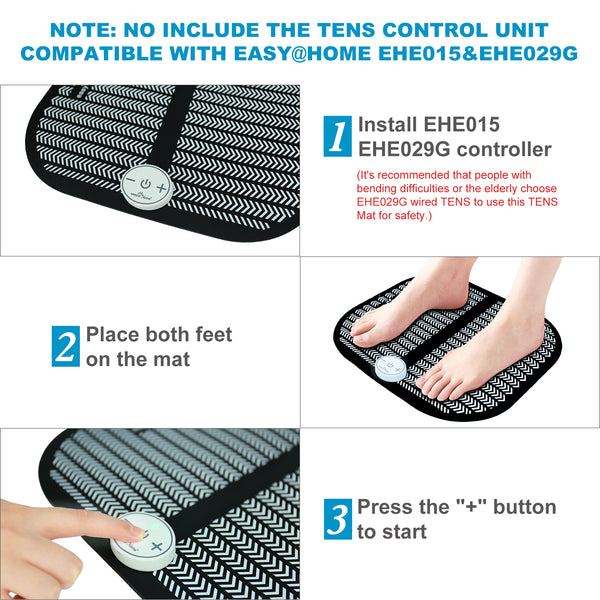 NOTE: NO INCLUDE THE TENS CONTROL UNIT COMPATIBLE WITH EASY@HOME EHE015&EHE029G

1 Install EHE015 EHE029G controller

(It's recommended that people with bending difficulties or the elderly choose EHE029G wired TENS to use this TENS Mat for safety.)

2 Place both feet on the mat

3 Press the "+" button to start